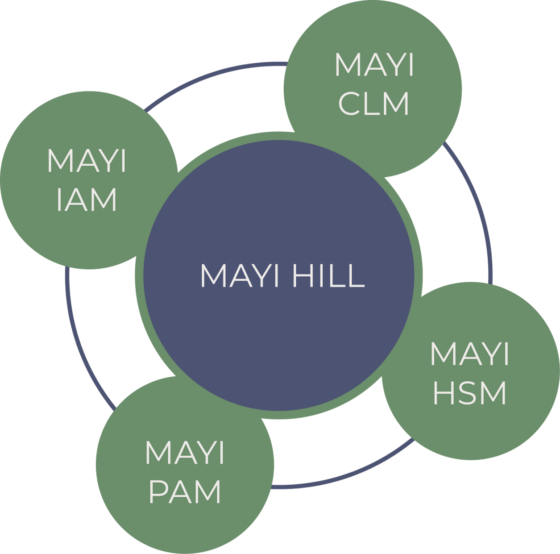 MAYI CLM

MAYI IAM

MAYI HILL

MAYI HSM

MAYI PAM